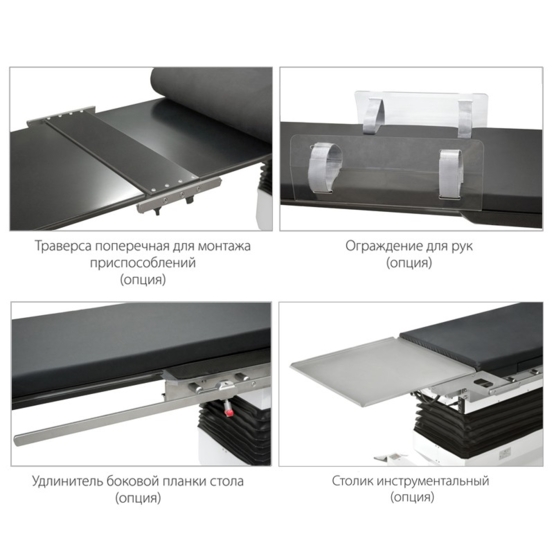 Траверса поперечная для монтажа приспособлений
(опция)

Ограждение для рук
(опция)

Удлинитель боковой планки стола
(опция)

Столик инструментальный
(опция)